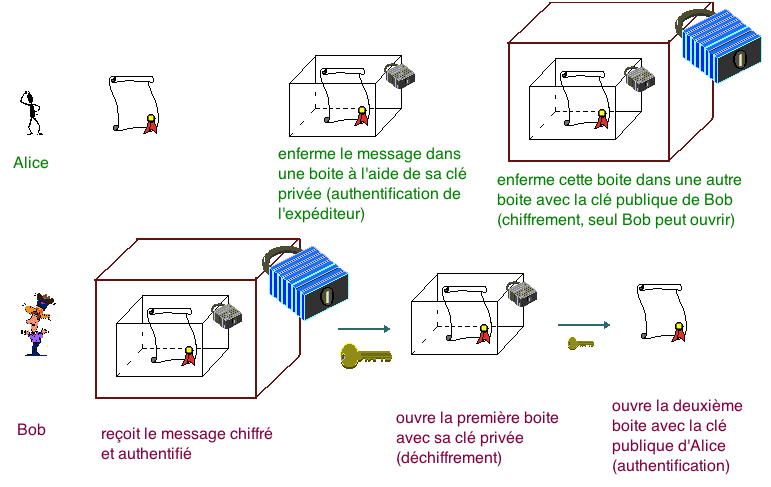 Alice

enferme le message dans une boite à l'aide de sa clé privée (authentification de l'expéditeur)

enferme cette boite dans une autre boite avec la clé publique de Bob (chiffrement, seul Bob peut ouvrir)

Bob

reçoit le message chiffré et authentifié

ouvre la première boite avec sa clé privée (déchiffrement)

ouvre la deuxième boite avec la clé publique d'Alice (authentification)